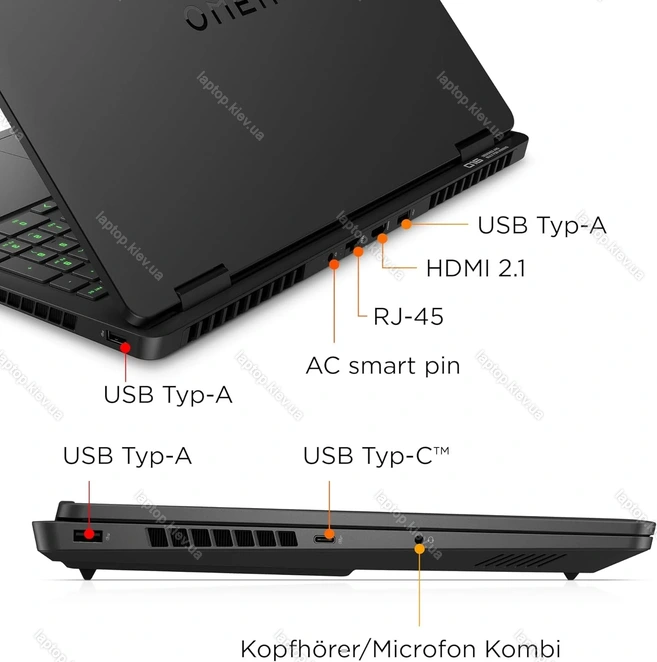 OMEN

laptop.kiev.ua

USB Typ-A

HDMI 2.1

RJ-45

AC smart pin

USB Typ-A

USB Typ-A

USB Typ-C™

Kopfhörer/Microfon Kombi